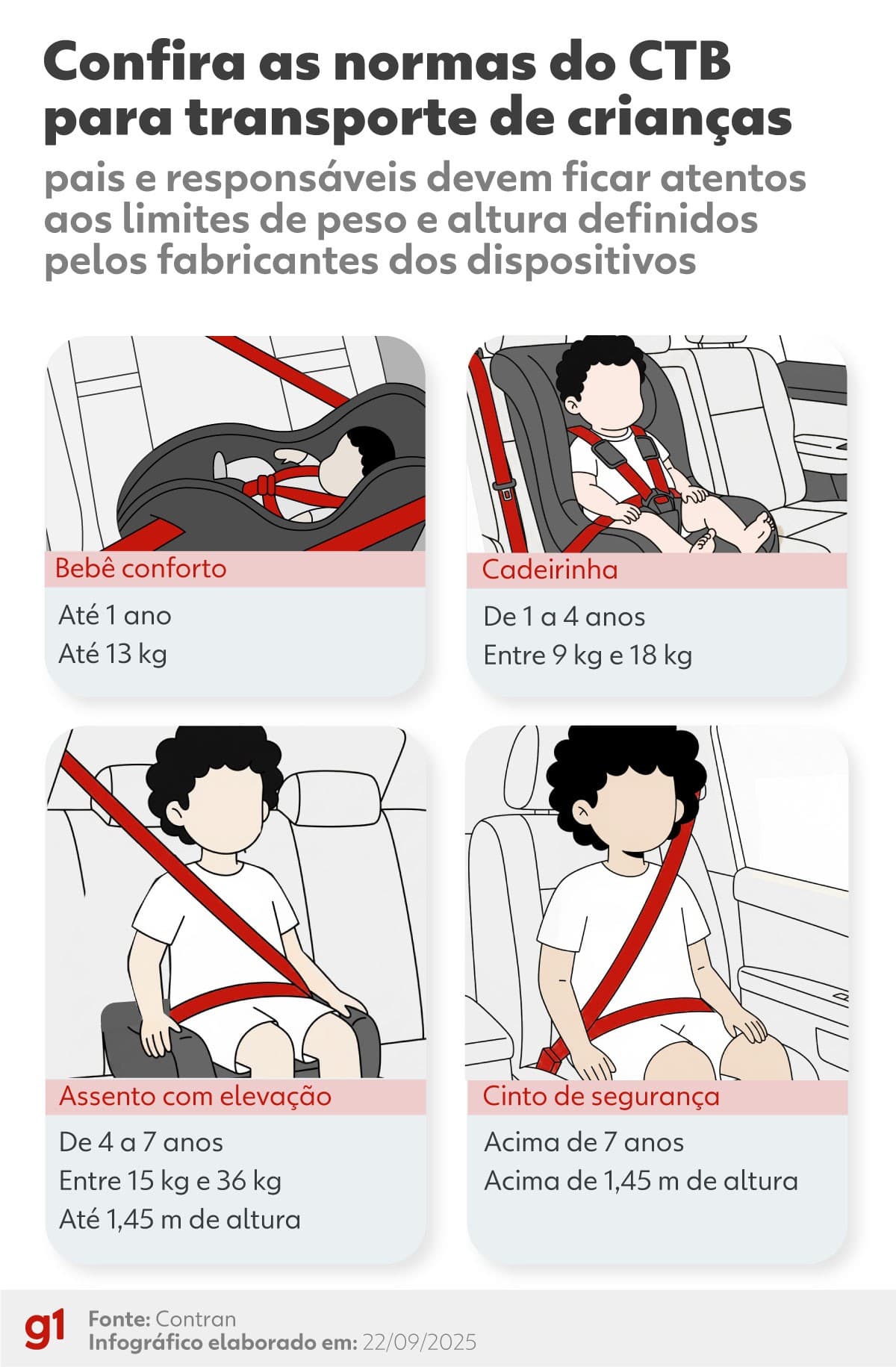 Confira as normas do CTB para transporte de crianças

pais e responsáveis devem ficar atentos aos limites de peso e altura definidos pelos fabricantes dos dispositivos

Bebê conforto

Até 1 ano
Até 13 kg

Cadeirinha

De 1 a 4 anos
Entre 9 kg e 18 kg

Assento com elevação

De 4 a 7 anos
Entre 15 kg e 36 kg
Até 1,45 m de altura

Cinto de segurança

Acima de 7 anos
Acima de 1,45 m de altura

g1

Fonte: Contran
Infográfico elaborado em: 22/09/2025